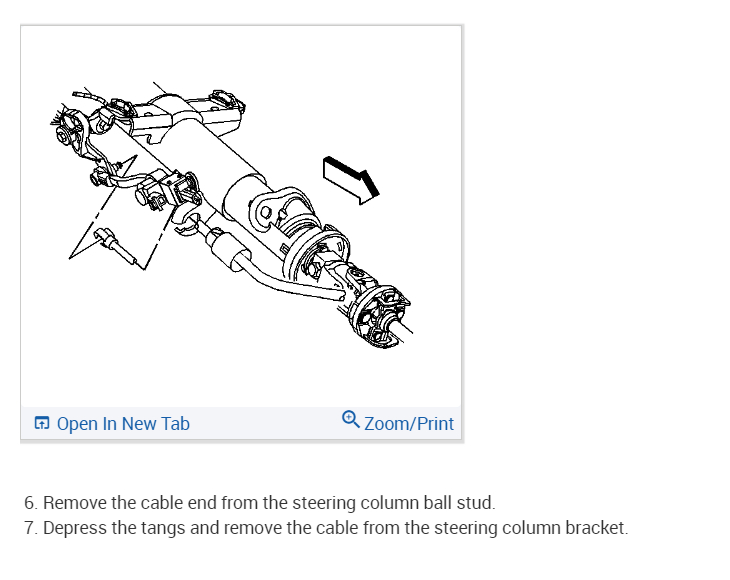 Open In New Tab

Zoom/Print

6. Remove the cable end from the steering column ball stud.
7. Depress the tangs and remove the cable from the steering column bracket.