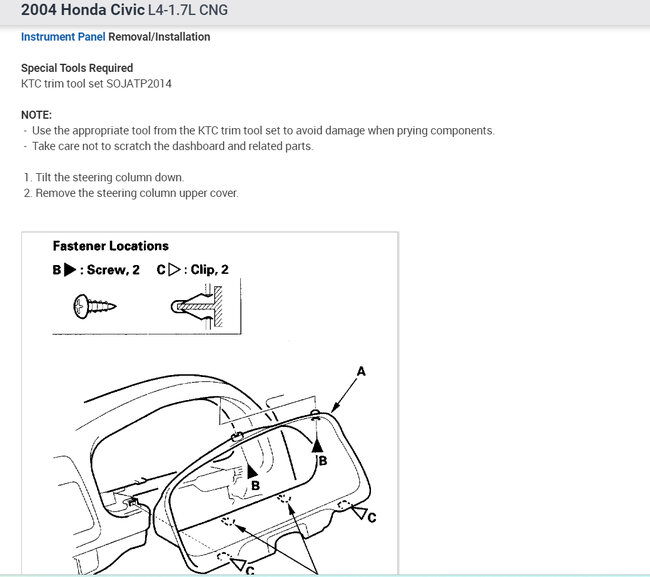 2004 Honda Civic L4-1.7L CNG

Instrument Panel Removal/Installation

Special Tools Required
KTC trim tool set SOJATP2014

NOTE:
- Use the appropriate tool from the KTC trim tool set to avoid damage when prying components.
- Take care not to scratch the dashboard and related parts.

1. Tilt the steering column down.
2. Remove the steering column upper cover.

Fastener Locations
B▶ : Screw, 2 C▷ : Clip, 2

A
B
B
C
C