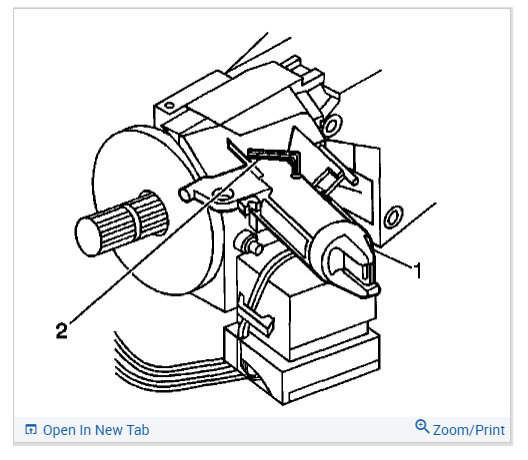 1

2

Open In New Tab

Zoom/Print