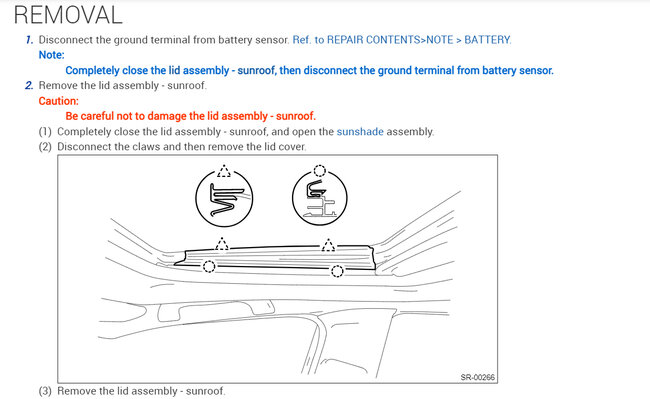 REMOVAL

1. Disconnect the ground terminal from battery sensor. Ref. to REPAIR CONTENTS>NOTE > BATTERY.

Note:

Completely close the lid assembly - sunroof, then disconnect the ground terminal from battery sensor.

2. Remove the lid assembly - sunroof.

Caution:

Be careful not to damage the lid assembly - sunroof.

(1) Completely close the lid assembly - sunroof, and open the sunshade assembly.

(2) Disconnect the claws and then remove the lid cover.

SR-00266

(3) Remove the lid assembly - sunroof.