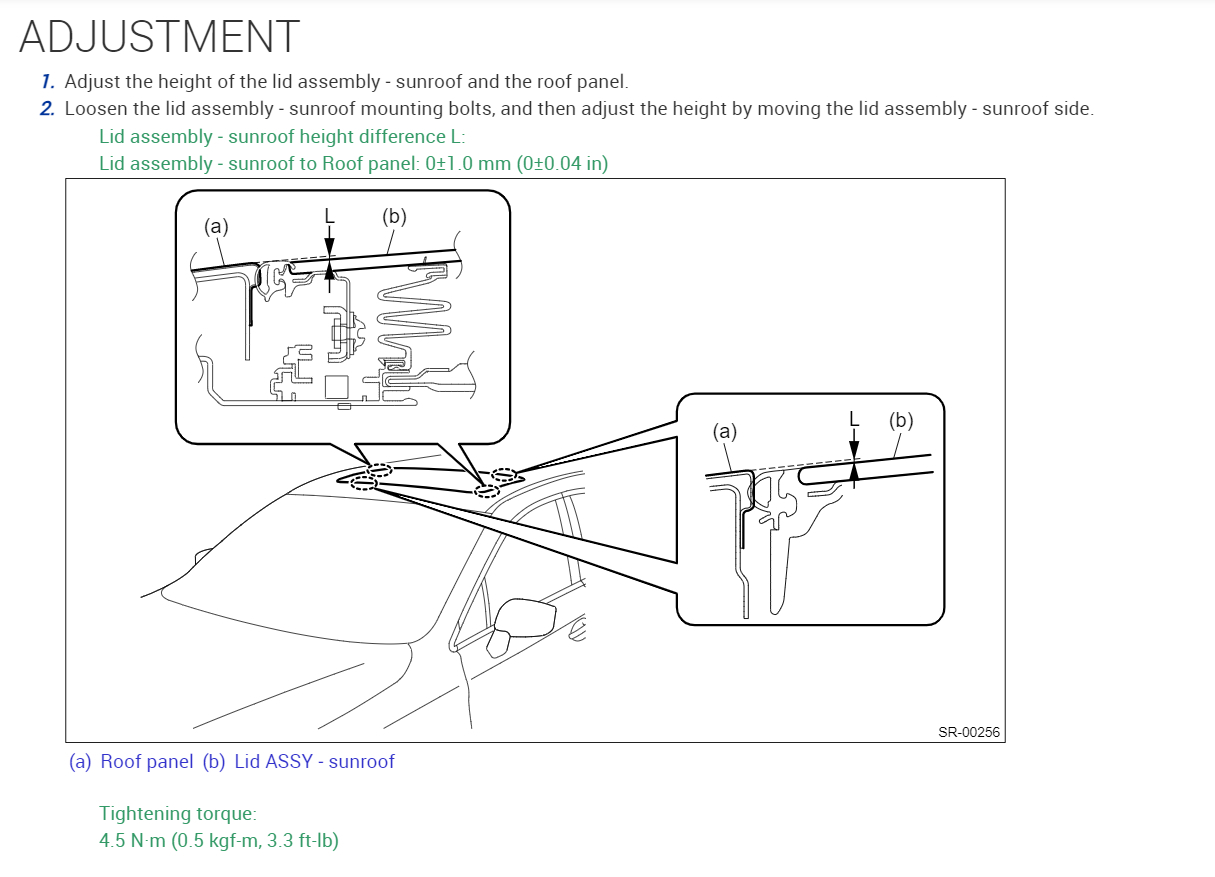 ADJUSTMENT

1. Adjust the height of the lid assembly - sunroof and the roof panel.

2. Loosen the lid assembly - sunroof mounting bolts, and then adjust the height by moving the lid assembly - sunroof side.

Lid assembly - sunroof height difference L:
Lid assembly - sunroof to Roof panel: 0±1.0 mm (0±0.04 in)

(a)
L
(b)
(a)
L
(b)
SR-00256

(a) Roof panel (b) Lid ASSY - sunroof

Tightening torque:
4.5 N·m (0.5 kgf-m, 3.3 ft-lb)