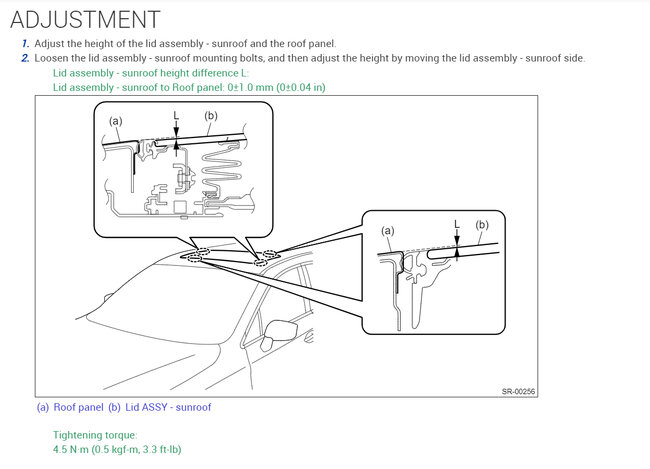 ADJUSTMENT

1. Adjust the height of the lid assembly - sunroof and the roof panel.

2. Loosen the lid assembly - sunroof mounting bolts, and then adjust the height by moving the lid assembly - sunroof side.

Lid assembly - sunroof height difference L:
Lid assembly - sunroof to Roof panel: 0±1.0 mm (0±0.04 in)

(a)
L
(b)

(a)
L
(b)

SR-00256

(a) Roof panel (b) Lid ASSY - sunroof

Tightening torque:
4.5 N·m (0.5 kgf-m, 3.3 ft-lb)