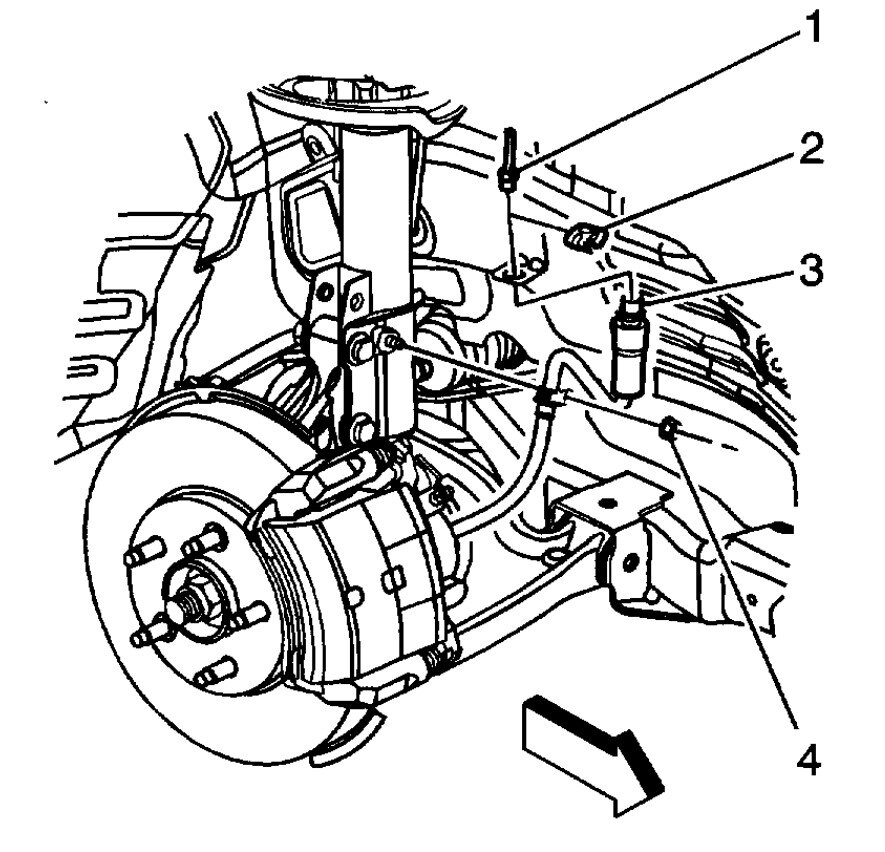 1
2
3
4