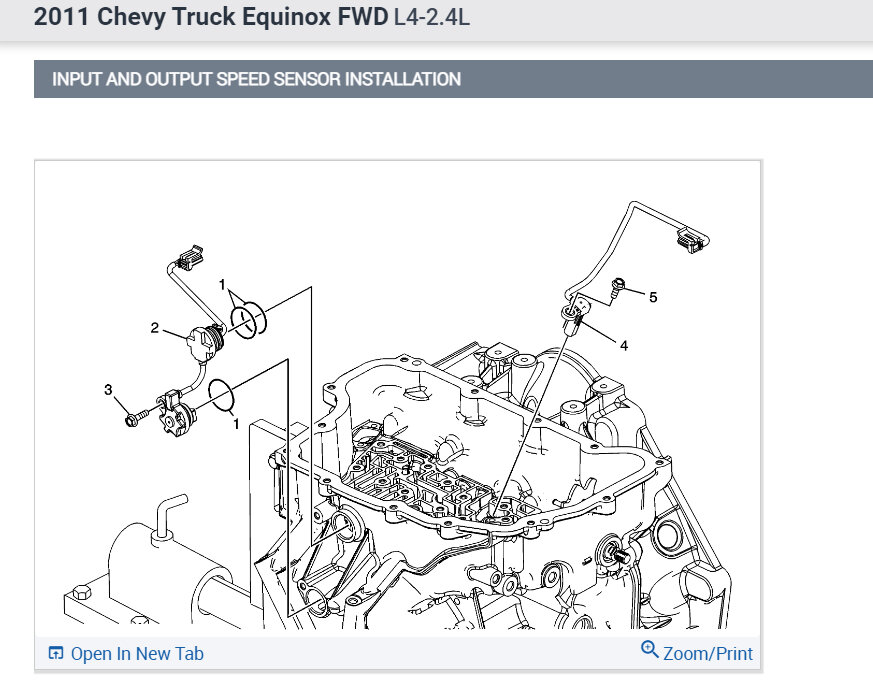 2011 Chevy Truck Equinox FWD L4-2.4L

INPUT AND OUTPUT SPEED SENSOR INSTALLATION

1
2
3
1
5
4

Open In New Tab

Zoom/Print