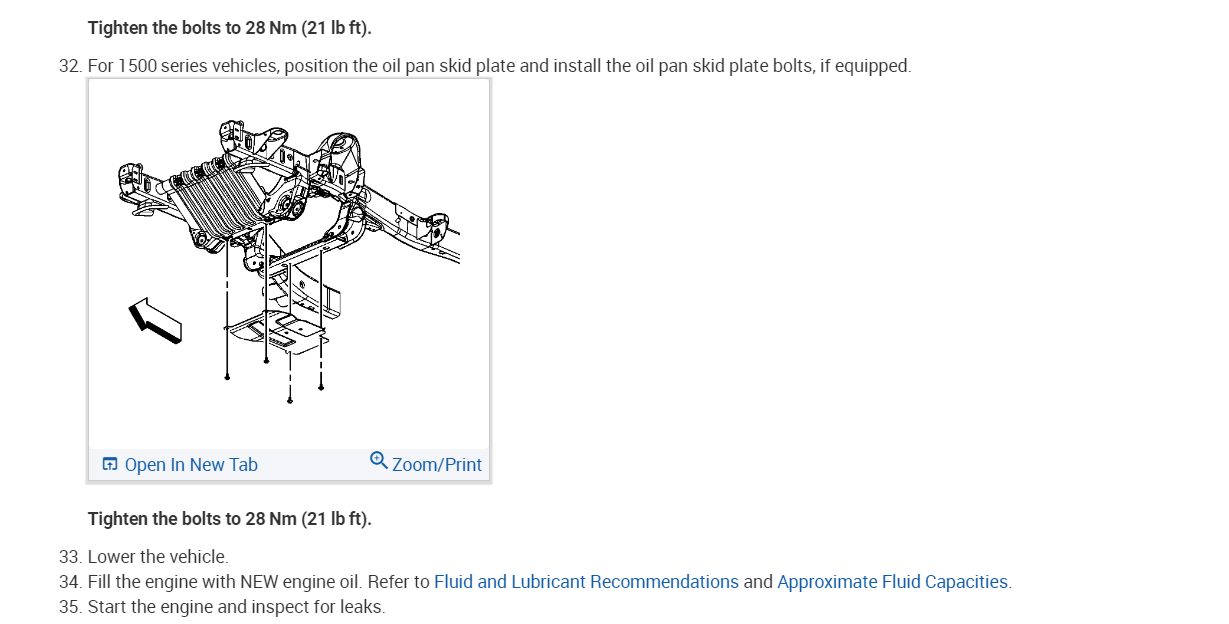 Tighten the bolts to 28 Nm (21 lb ft).

32. For 1500 series vehicles, position the oil pan skid plate and install the oil pan skid plate bolts, if equipped.

Open In New Tab
Zoom/Print

Tighten the bolts to 28 Nm (21 lb ft).

33. Lower the vehicle.
34. Fill the engine with NEW engine oil. Refer to Fluid and Lubricant Recommendations and Approximate Fluid Capacities.
35. Start the engine and inspect for leaks.