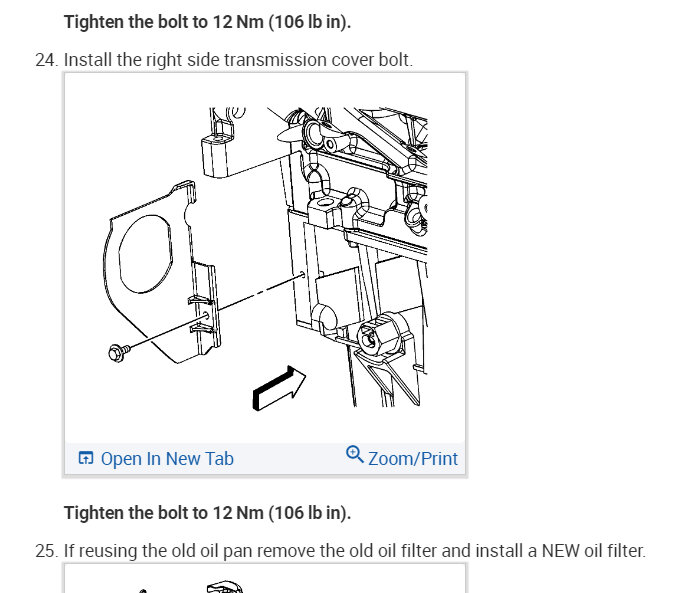 Tighten the bolt to 12 Nm (106 lb in).

24. Install the right side transmission cover bolt.

Open In New Tab

Zoom/Print

Tighten the bolt to 12 Nm (106 lb in).

25. If reusing the old oil pan remove the old oil filter and install a NEW oil filter.