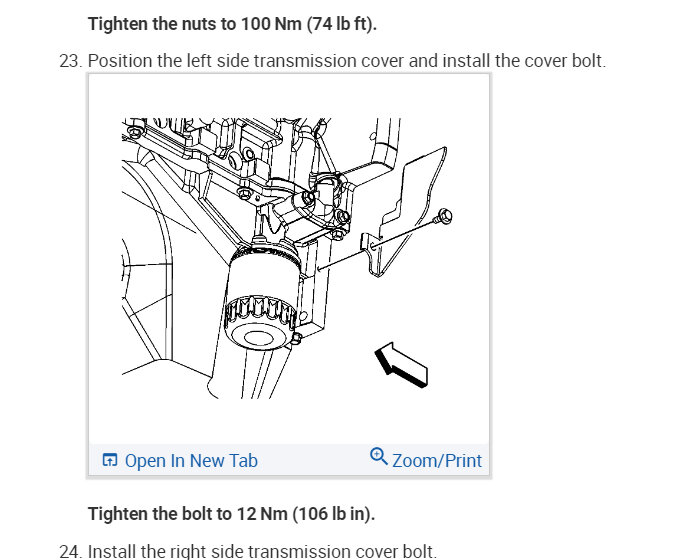 Tighten the nuts to 100 Nm (74 lb ft).

23. Position the left side transmission cover and install the cover bolt.

Open In New Tab

Zoom/Print

Tighten the bolt to 12 Nm (106 lb in).

24. Install the right side transmission cover bolt.