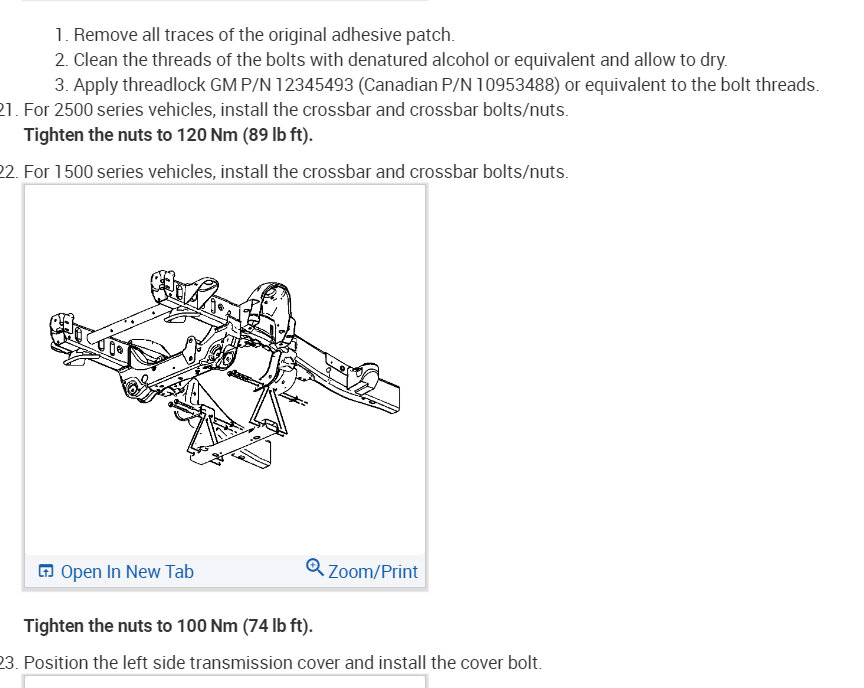 1. Remove all traces of the original adhesive patch.
2. Clean the threads of the bolts with denatured alcohol or equivalent and allow to dry.
3. Apply threadlock GM P/N 12345493 (Canadian P/N 10953488) or equivalent to the bolt threads.
21. For 2500 series vehicles, install the crossbar and crossbar bolts/nuts.
Tighten the nuts to 120 Nm (89 lb ft).

22. For 1500 series vehicles, install the crossbar and crossbar bolts/nuts.

Open In New Tab
Zoom/Print

Tighten the nuts to 100 Nm (74 lb ft).

23. Position the left side transmission cover and install the cover bolt.