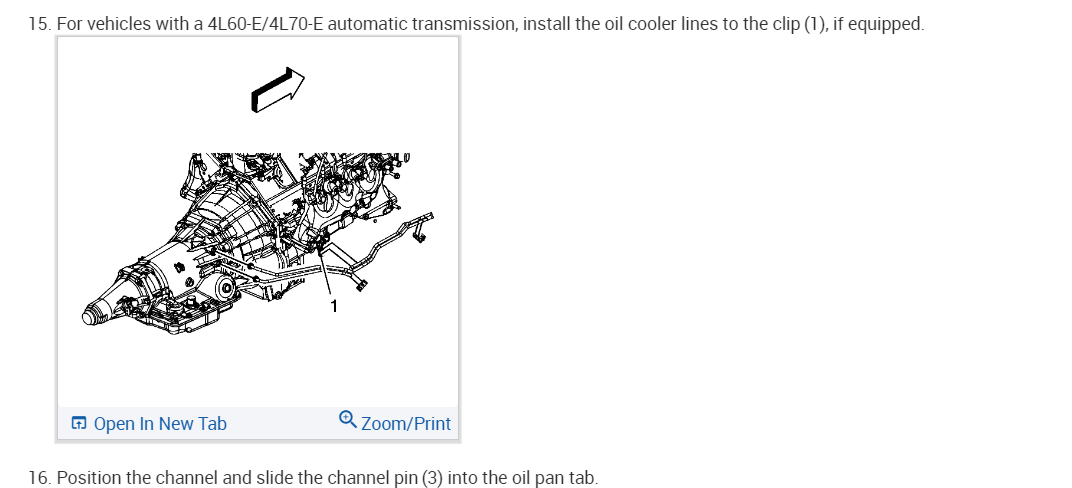 15. For vehicles with a 4L60-E/4L70-E automatic transmission, install the oil cooler lines to the clip (1), if equipped.

1

Open In New Tab

Zoom/Print

16. Position the channel and slide the channel pin (3) into the oil pan tab.