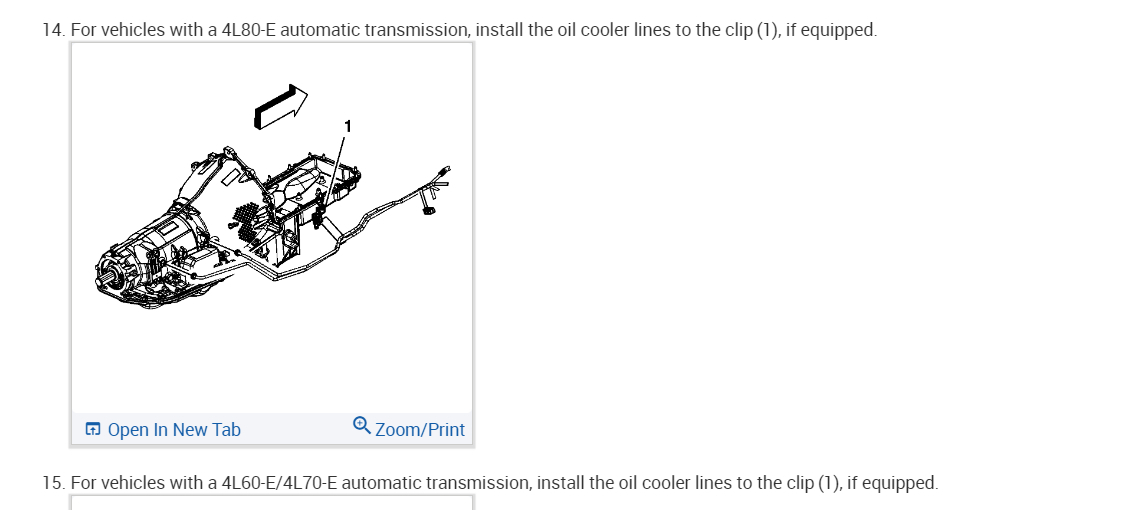 14. For vehicles with a 4L80-E automatic transmission, install the oil cooler lines to the clip (1), if equipped.

1

Open In New Tab

Zoom/Print

15. For vehicles with a 4L60-E/4L70-E automatic transmission, install the oil cooler lines to the clip (1), if equipped.