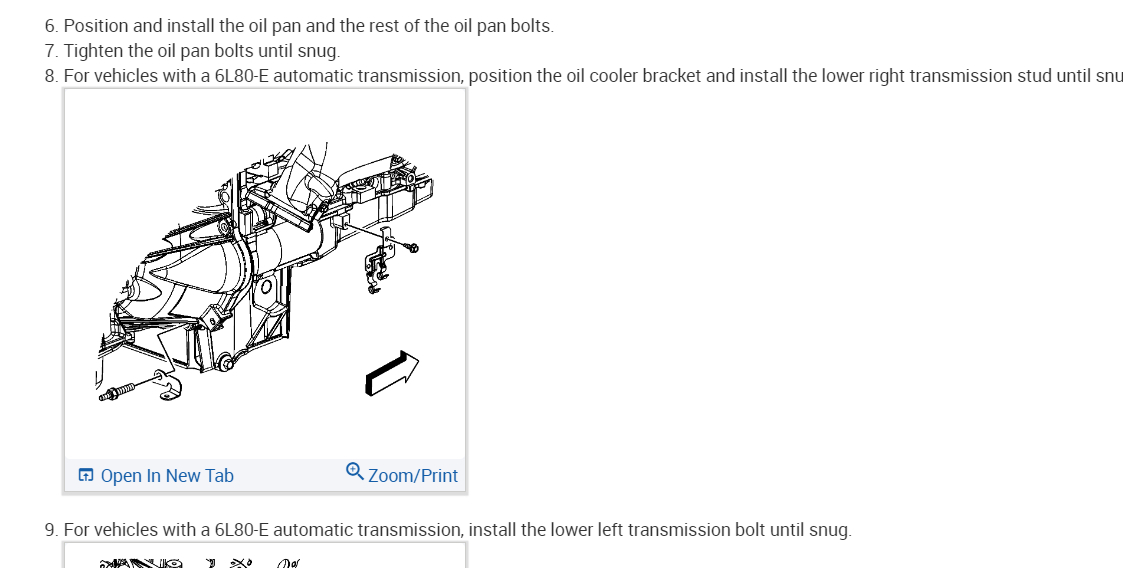 6. Position and install the oil pan and the rest of the oil pan bolts.
7. Tighten the oil pan bolts until snug.
8. For vehicles with a 6L80-E automatic transmission, position the oil cooler bracket and install the lower right transmission stud until snu

Open In New Tab
Zoom/Print

9. For vehicles with a 6L80-E automatic transmission, install the lower left transmission bolt until snug.