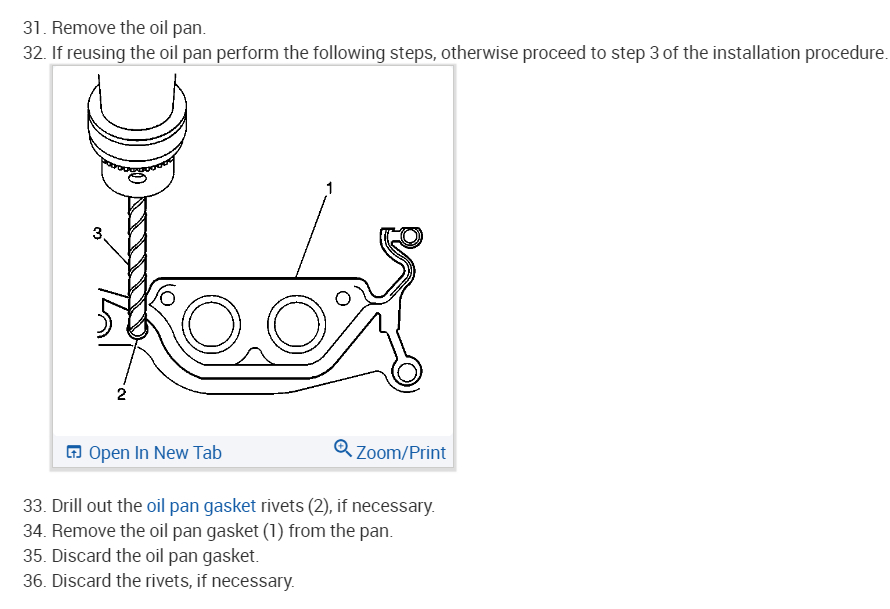 31. Remove the oil pan.
32. If reusing the oil pan perform the following steps, otherwise proceed to step 3 of the installation procedure.

1
3
2

Open In New Tab
Zoom/Print

33. Drill out the oil pan gasket rivets (2), if necessary.
34. Remove the oil pan gasket (1) from the pan.
35. Discard the oil pan gasket.
36. Discard the rivets, if necessary.