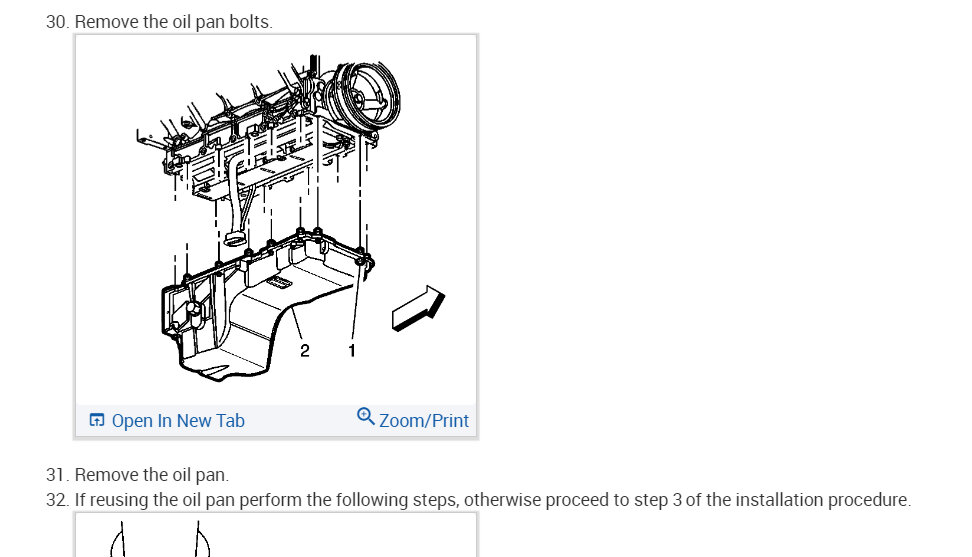 30. Remove the oil pan bolts.

2
1

Open In New Tab
Zoom/Print

31. Remove the oil pan.
32. If reusing the oil pan perform the following steps, otherwise proceed to step 3 of the installation procedure.