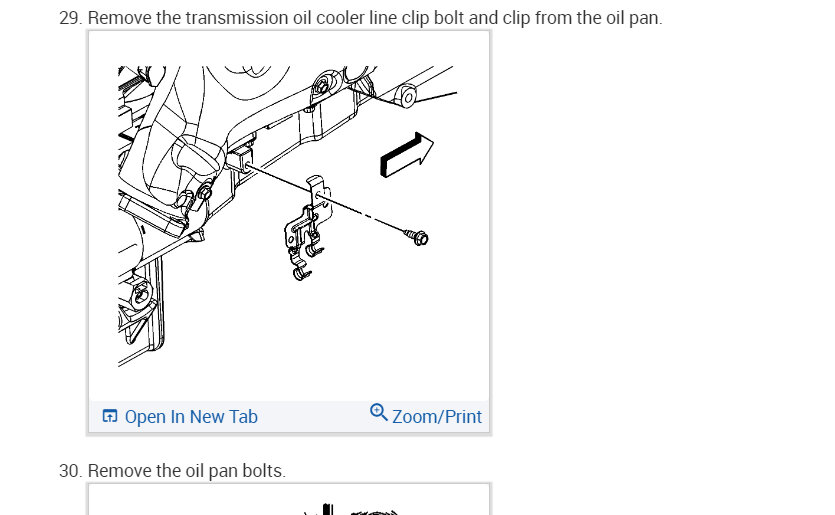 29. Remove the transmission oil cooler line clip bolt and clip from the oil pan.

Open In New Tab

Zoom/Print

30. Remove the oil pan bolts.