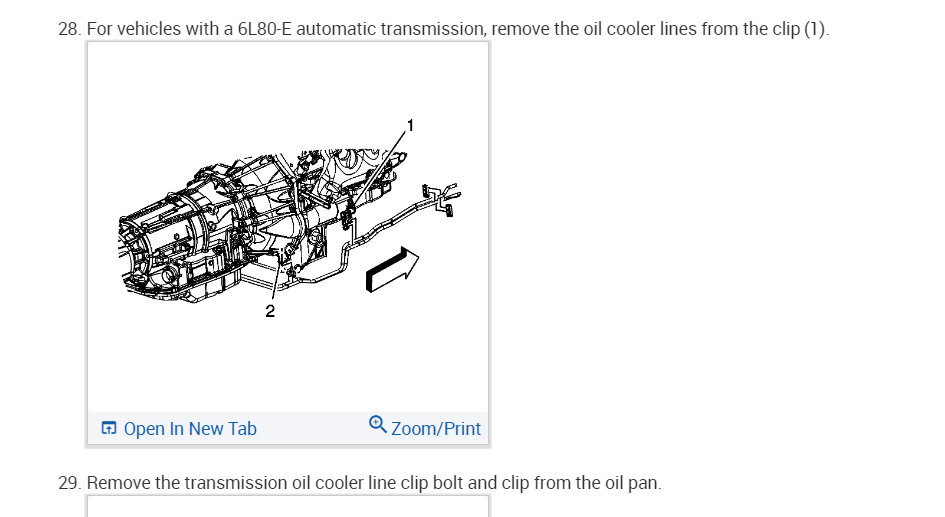 28. For vehicles with a 6L80-E automatic transmission, remove the oil cooler lines from the clip (1).

1

2

Open In New Tab

Zoom/Print

29. Remove the transmission oil cooler line clip bolt and clip from the oil pan.