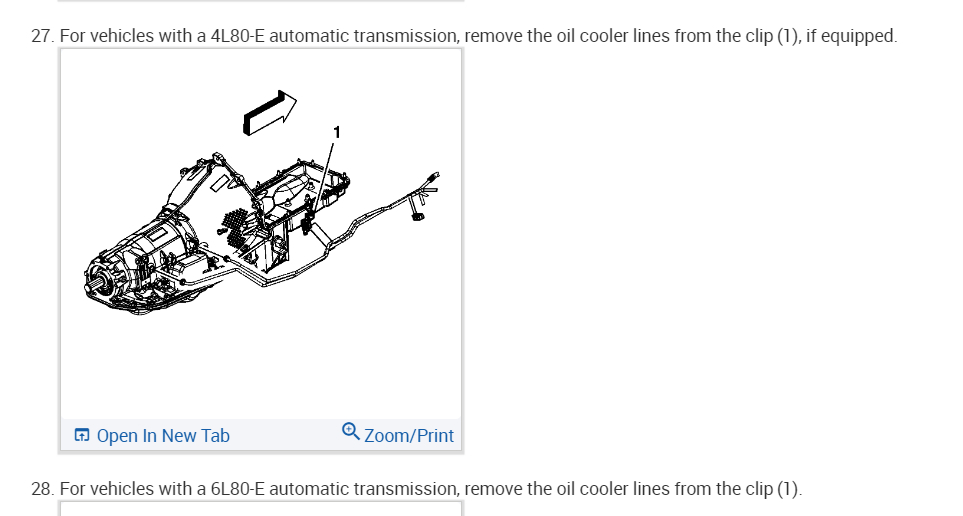 27. For vehicles with a 4L80-E automatic transmission, remove the oil cooler lines from the clip (1), if equipped.

1

Open In New Tab

Zoom/Print

28. For vehicles with a 6L80-E automatic transmission, remove the oil cooler lines from the clip (1).