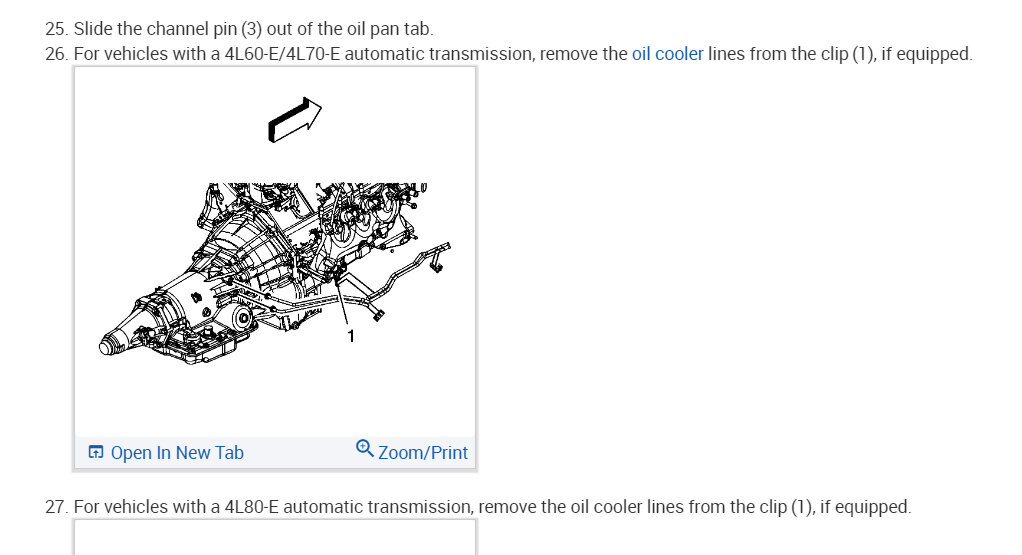 25. Slide the channel pin (3) out of the oil pan tab.
26. For vehicles with a 4L60-E/4L70-E automatic transmission, remove the oil cooler lines from the clip (1), if equipped.

1

Open In New Tab
Zoom/Print

27. For vehicles with a 4L80-E automatic transmission, remove the oil cooler lines from the clip (1), if equipped.