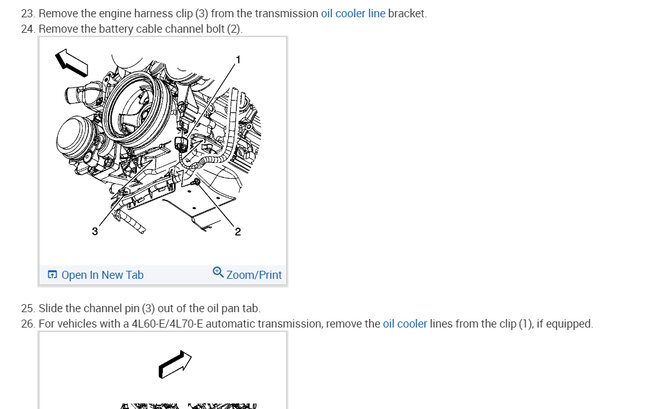 23. Remove the engine harness clip (3) from the transmission oil cooler line bracket.
24. Remove the battery cable channel bolt (2).

1
3
2

Open In New Tab
Zoom/Print

25. Slide the channel pin (3) out of the oil pan tab.
26. For vehicles with a 4L60-E/4L70-E automatic transmission, remove the oil cooler lines from the clip (1), if equipped.