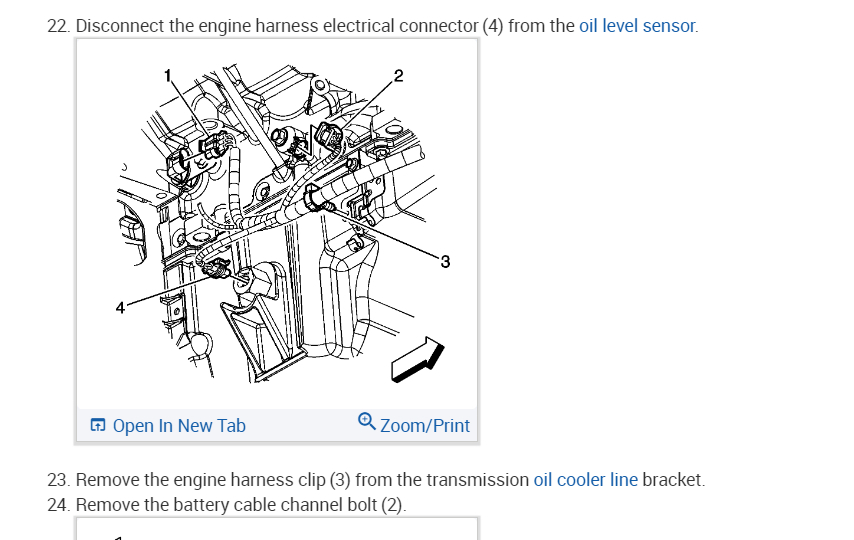 22. Disconnect the engine harness electrical connector (4) from the oil level sensor.

1
2
3
4

Open In New Tab
Zoom/Print

23. Remove the engine harness clip (3) from the transmission oil cooler line bracket.
24. Remove the battery cable channel bolt (2).