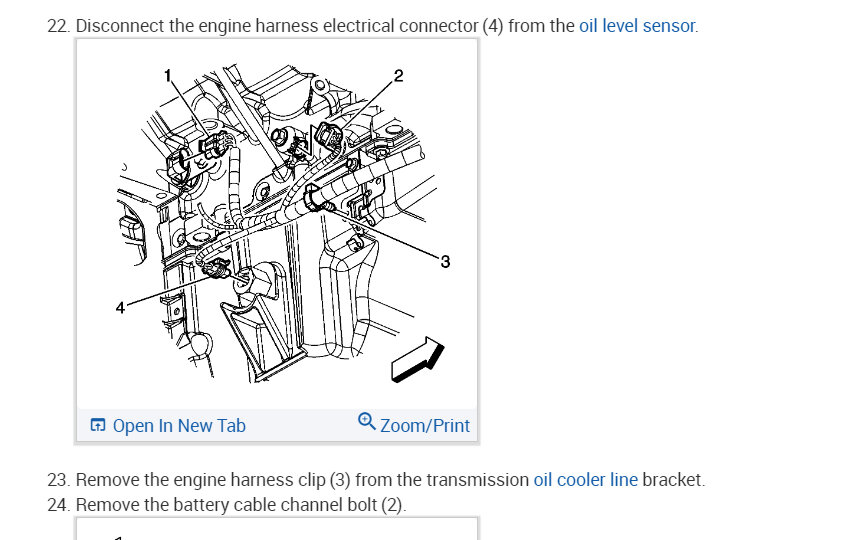 22. Disconnect the engine harness electrical connector (4) from the oil level sensor.

1
2
3
4

Open In New Tab
Zoom/Print

23. Remove the engine harness clip (3) from the transmission oil cooler line bracket.
24. Remove the battery cable channel bolt (2).