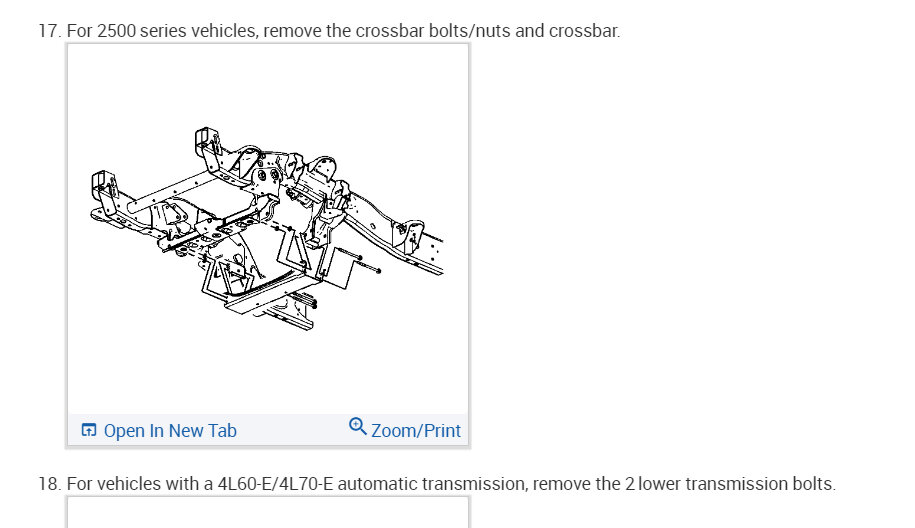 17. For 2500 series vehicles, remove the crossbar bolts/nuts and crossbar.

Open In New Tab

Zoom/Print

18. For vehicles with a 4L60-E/4L70-E automatic transmission, remove the 2 lower transmission bolts.