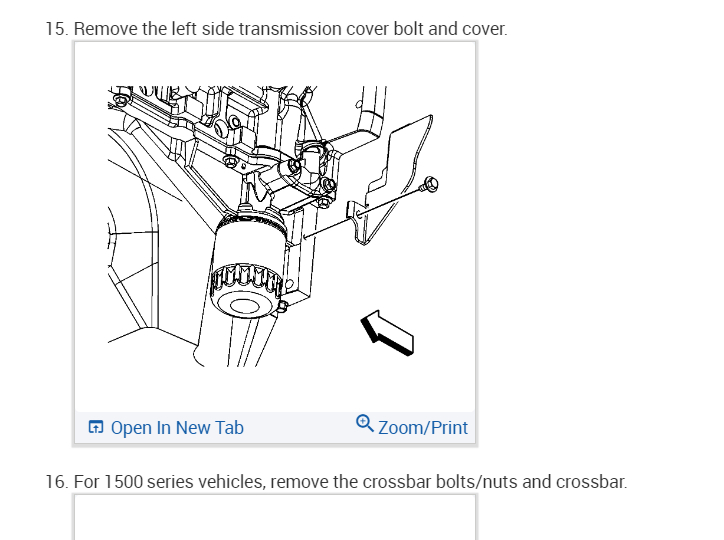 15. Remove the left side transmission cover bolt and cover.

Open In New Tab Zoom/Print

16. For 1500 series vehicles, remove the crossbar bolts/nuts and crossbar.