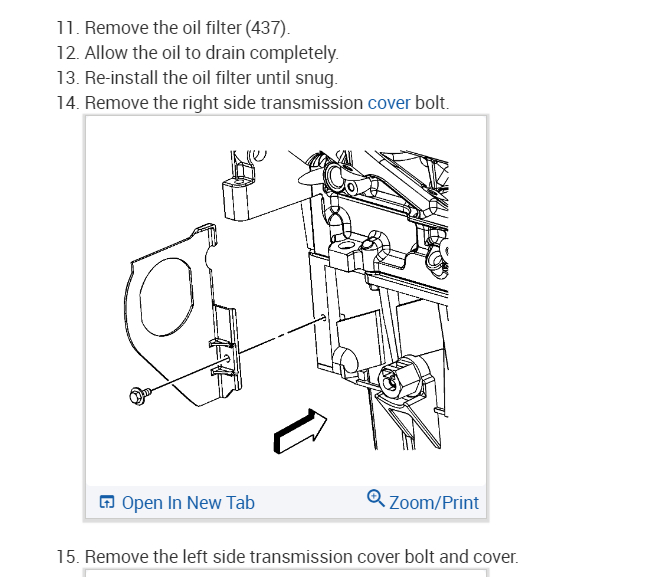 11. Remove the oil filter (437).
12. Allow the oil to drain completely.
13. Re-install the oil filter until snug.
14. Remove the right side transmission cover bolt.

Open In New Tab
Zoom/Print

15. Remove the left side transmission cover bolt and cover.