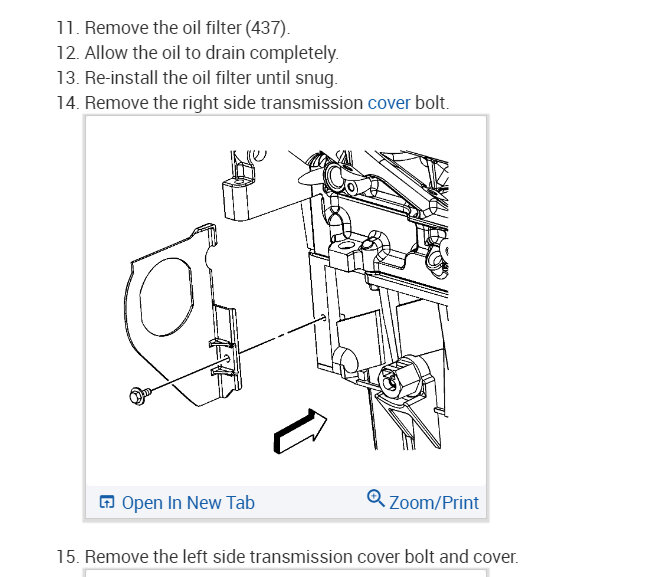 11. Remove the oil filter (437).
12. Allow the oil to drain completely.
13. Re-install the oil filter until snug.
14. Remove the right side transmission cover bolt.

Open In New Tab
Zoom/Print

15. Remove the left side transmission cover bolt and cover.