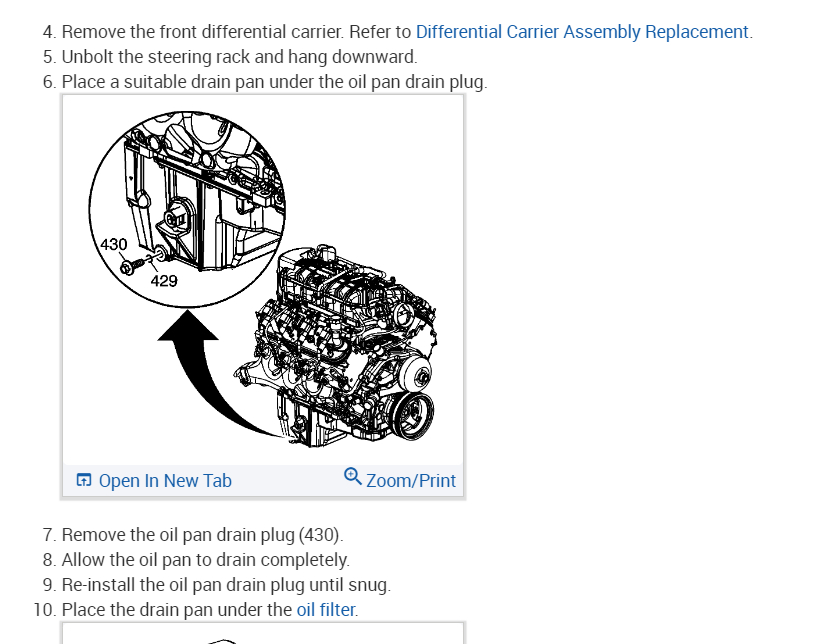 4. Remove the front differential carrier. Refer to Differential Carrier Assembly Replacement.
5. Unbolt the steering rack and hang downward.
6. Place a suitable drain pan under the oil pan drain plug.

430
429

Open In New Tab
Zoom/Print

7. Remove the oil pan drain plug (430).
8. Allow the oil pan to drain completely.
9. Re-install the oil pan drain plug until snug.
10. Place the drain pan under the oil filter.