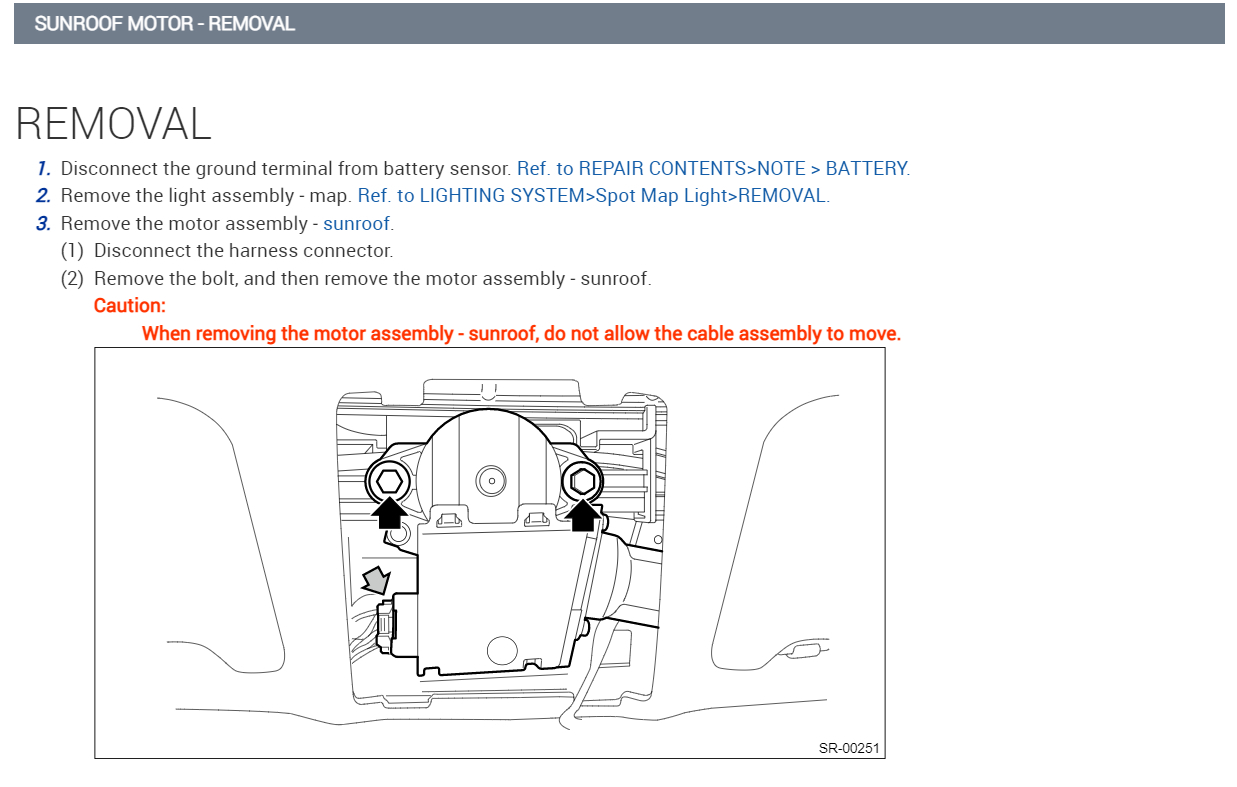 SUNROOF MOTOR - REMOVAL

REMOVAL

1. Disconnect the ground terminal from battery sensor. Ref. to REPAIR CONTENTS>NOTE > BATTERY.

2. Remove the light assembly - map. Ref. to LIGHTING SYSTEM>Spot Map Light>REMOVAL.

3. Remove the motor assembly - sunroof.

(1) Disconnect the harness connector.

(2) Remove the bolt, and then remove the motor assembly - sunroof.

Caution:

When removing the motor assembly - sunroof, do not allow the cable assembly to move.

SR-00251