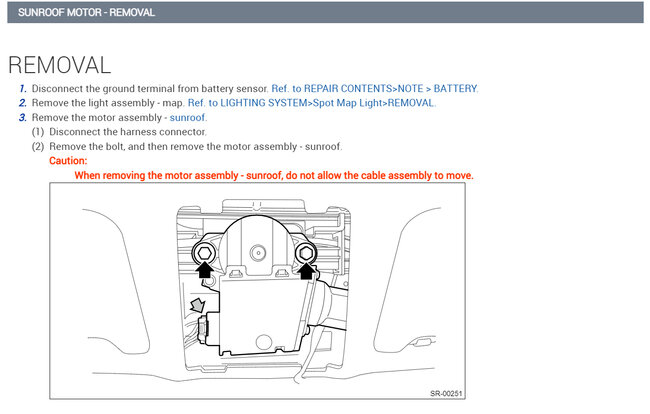 SUNROOF MOTOR - REMOVAL

REMOVAL

1. Disconnect the ground terminal from battery sensor. Ref. to REPAIR CONTENTS>NOTE > BATTERY.
2. Remove the light assembly - map. Ref. to LIGHTING SYSTEM>Spot Map Light>REMOVAL.
3. Remove the motor assembly - sunroof.
(1) Disconnect the harness connector.
(2) Remove the bolt, and then remove the motor assembly - sunroof.
Caution:
When removing the motor assembly - sunroof, do not allow the cable assembly to move.

SR-00251