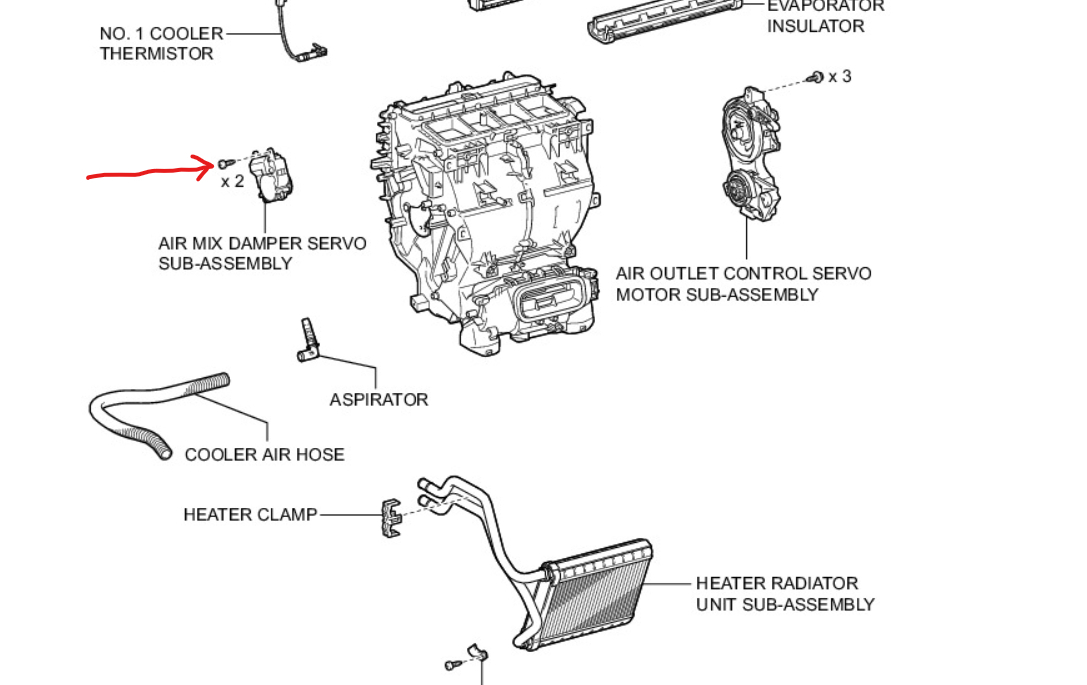 NO. 1 COOLER THERMISTOR

EVAPORATOR INSULATOR

x 3

x 2

AIR MIX DAMPER SERVO SUB-ASSEMBLY

AIR OUTLET CONTROL SERVO MOTOR SUB-ASSEMBLY

ASPIRATOR

COOLER AIR HOSE

HEATER CLAMP

HEATER RADIATOR UNIT SUB-ASSEMBLY