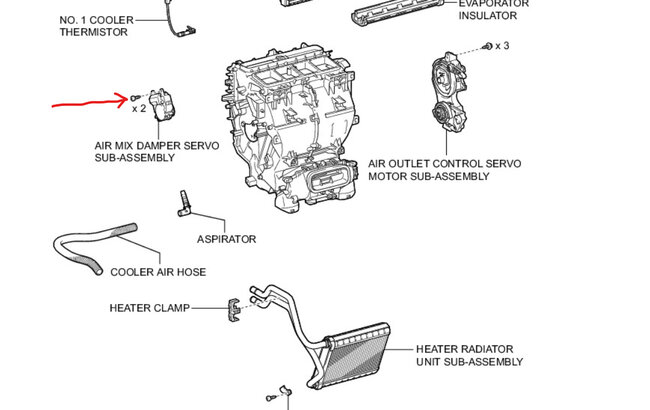 NO. 1 COOLER THERMISTOR

EVAPORATOR INSULATOR

x 3

x 2

AIR MIX DAMPER SERVO SUB-ASSEMBLY

AIR OUTLET CONTROL SERVO MOTOR SUB-ASSEMBLY

ASPIRATOR

COOLER AIR HOSE

HEATER CLAMP

HEATER RADIATOR UNIT SUB-ASSEMBLY