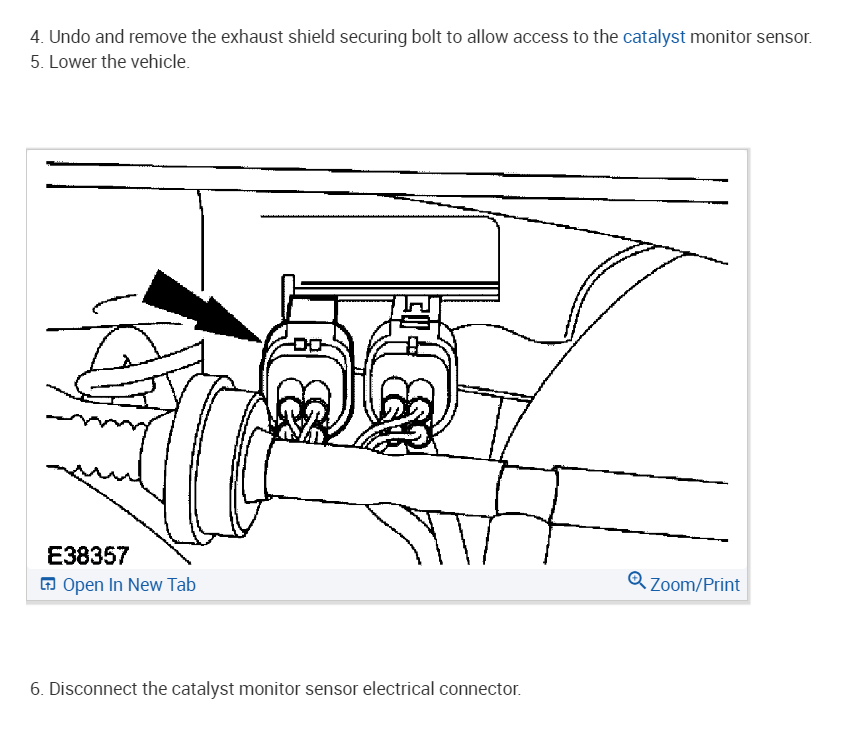 4. Undo and remove the exhaust shield securing bolt to allow access to the catalyst monitor sensor.
5. Lower the vehicle.

E38357

Open In New Tab

Zoom/Print

6. Disconnect the catalyst monitor sensor electrical connector.