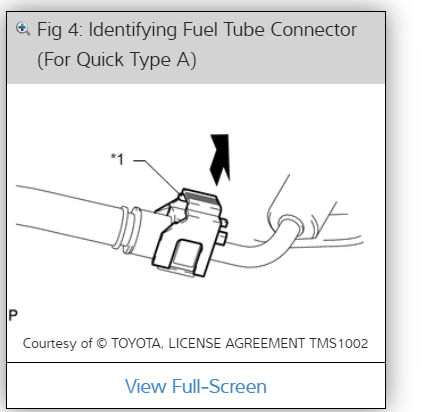 Fig 4: Identifying Fuel Tube Connector (For Quick Type A)

*1

P

Courtesy of © TOYOTA, LICENSE AGREEMENT TMS1002

View Full-Screen