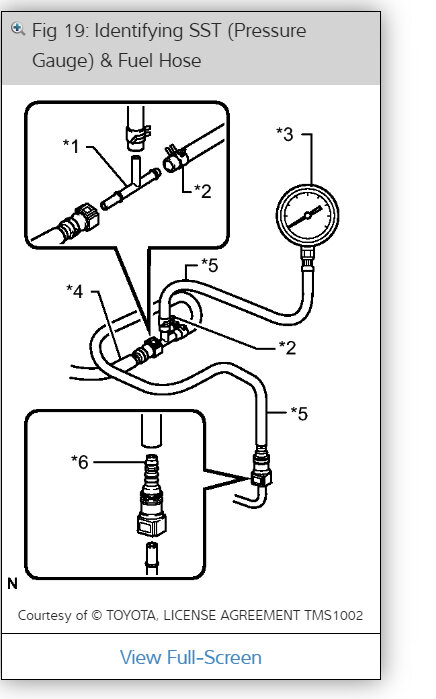 Fig 19: Identifying SST (Pressure Gauge) & Fuel Hose

*1
*2
*3
*5
*4
*2
*5
*6
N

Courtesy of © TOYOTA, LICENSE AGREEMENT TMS1002

View Full-Screen