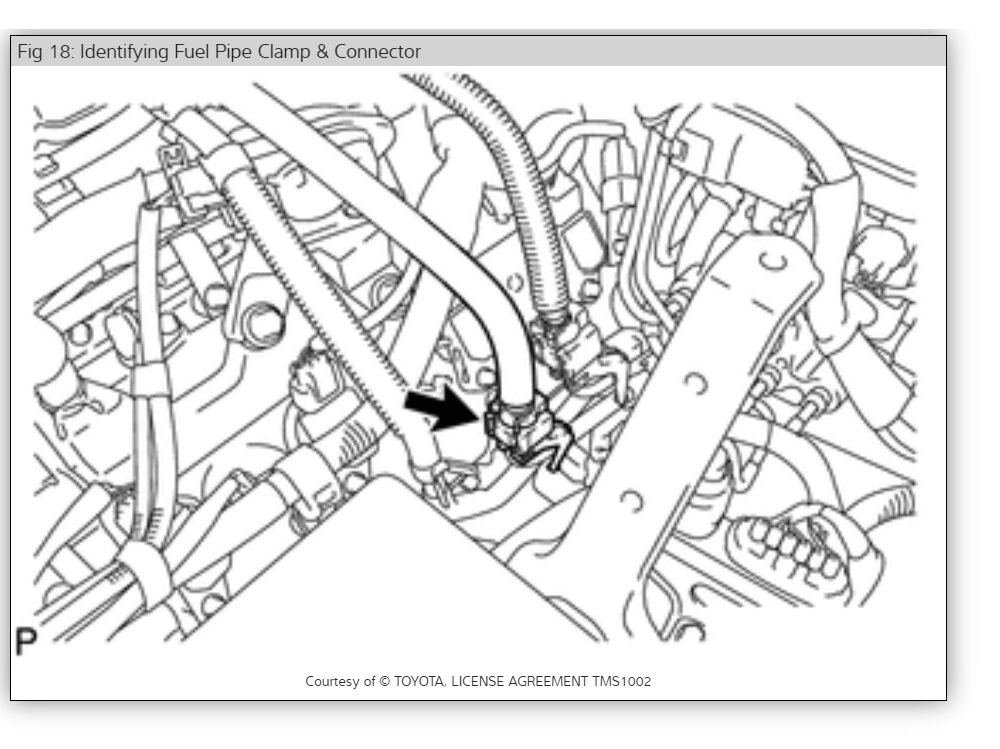 Fig 18: Identifying Fuel Pipe Clamp & Connector

P

Courtesy of © TOYOTA, LICENSE AGREEMENT TMS1002