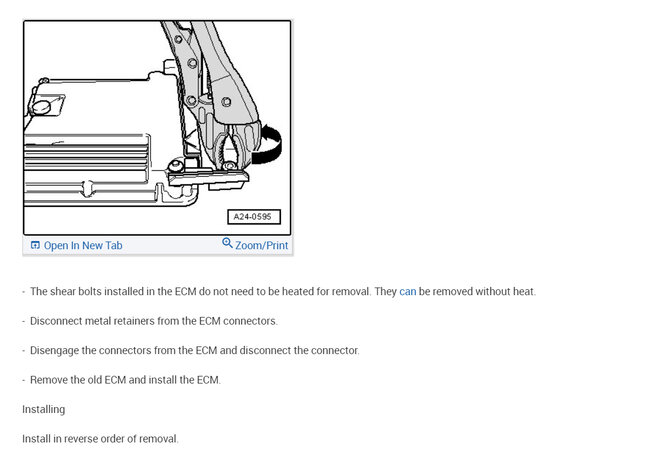 A24-0595

Open In New Tab

Zoom/Print

- The shear bolts installed in the ECM do not need to be heated for removal. They can be removed without heat.

- Disconnect metal retainers from the ECM connectors.

- Disengage the connectors from the ECM and disconnect the connector.

- Remove the old ECM and install the ECM.

Installing

Install in reverse order of removal.