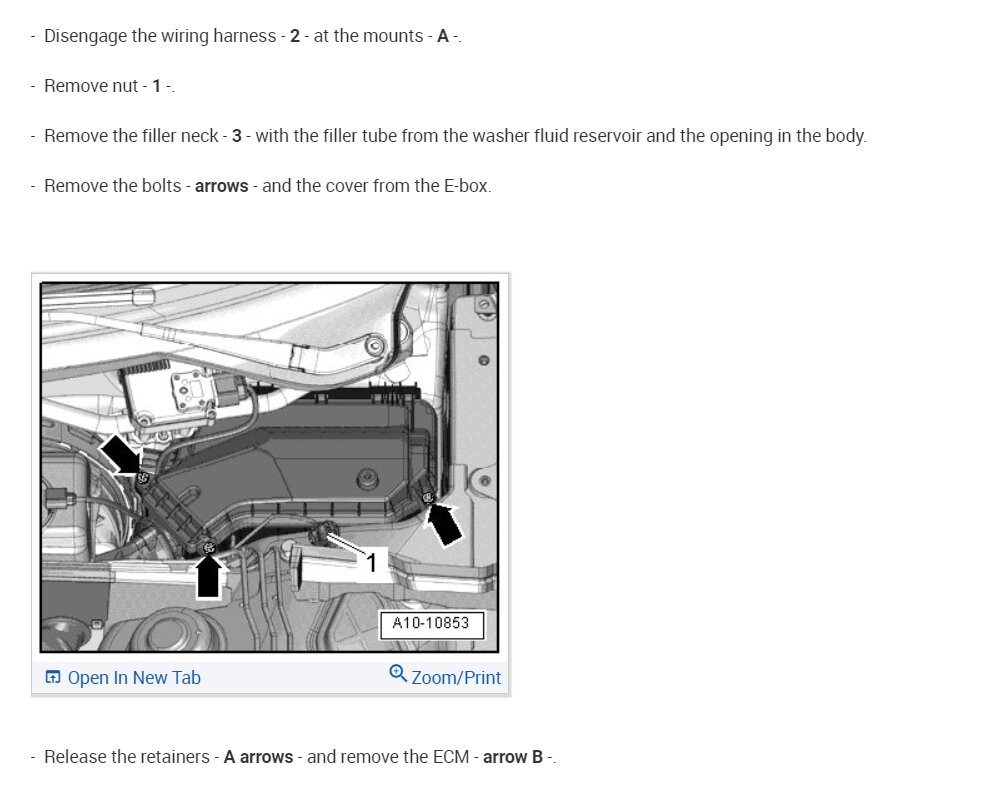 - Disengage the wiring harness - 2 - at the mounts - A -.

- Remove nut - 1 -.

- Remove the filler neck - 3 - with the filler tube from the washer fluid reservoir and the opening in the body.

- Remove the bolts - arrows - and the cover from the E-box.

1

A10-10853

Open In New Tab

Zoom/Print

- Release the retainers - A arrows - and remove the ECM - arrow B -.