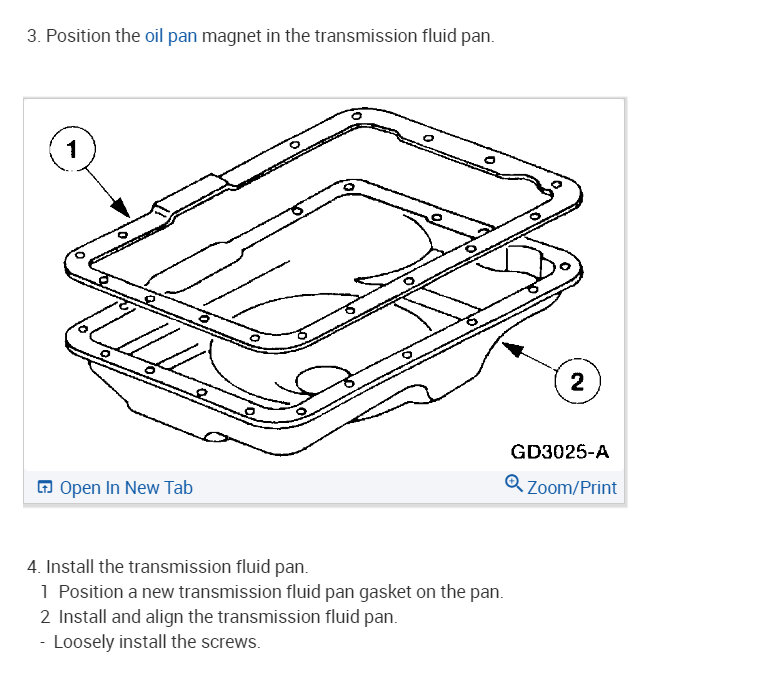 3. Position the oil pan magnet in the transmission fluid pan.

1

2

GD3025-A

Open In New Tab

Zoom/Print

4. Install the transmission fluid pan.
1 Position a new transmission fluid pan gasket on the pan.
2 Install and align the transmission fluid pan.
- Loosely install the screws.