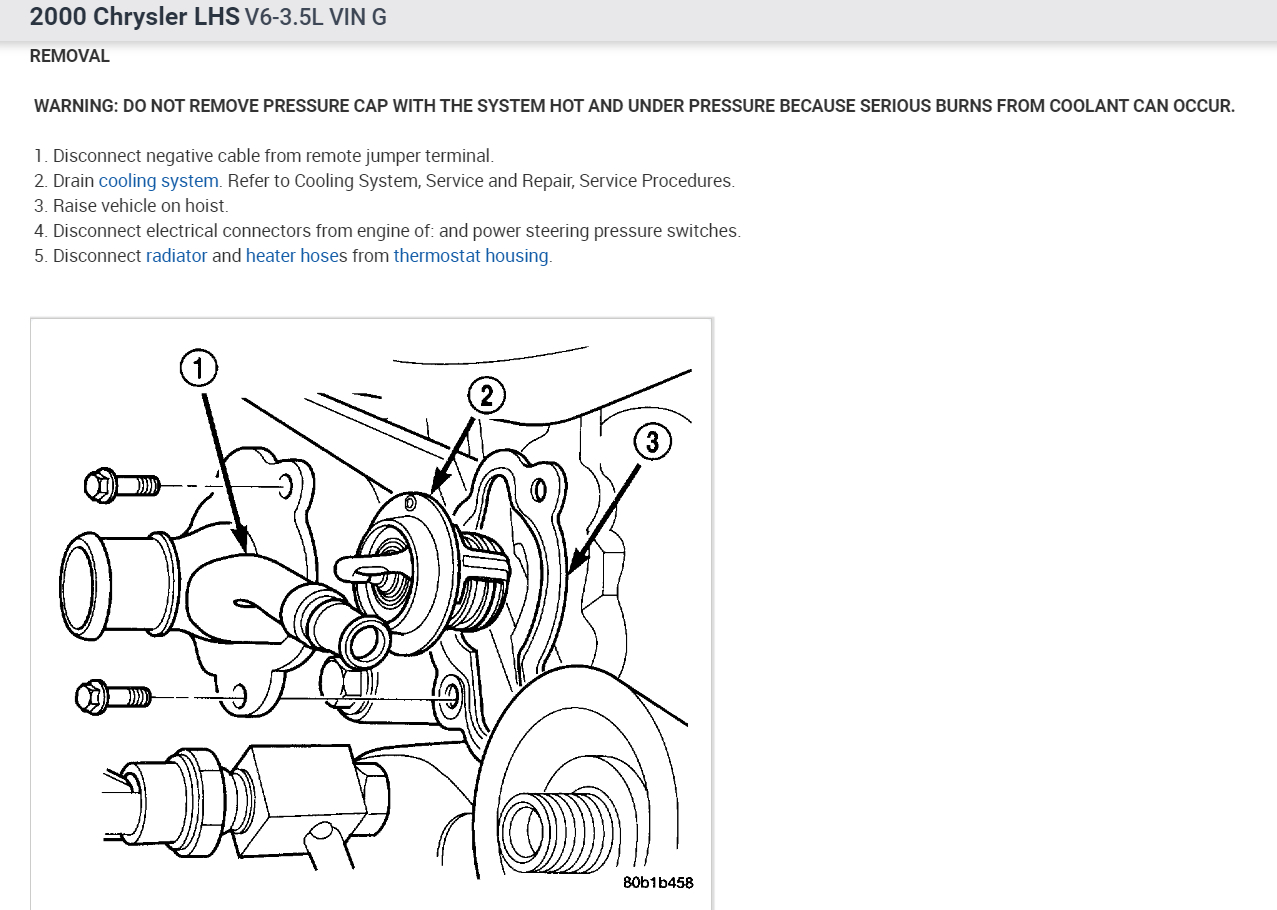 2000 Chrysler LHS V6-3.5L VIN G

REMOVAL

WARNING: DO NOT REMOVE PRESSURE CAP WITH THE SYSTEM HOT AND UNDER PRESSURE BECAUSE SERIOUS BURNS FROM COOLANT CAN OCCUR.

1. Disconnect negative cable from remote jumper terminal.
2. Drain cooling system. Refer to Cooling System, Service and Repair, Service Procedures.
3. Raise vehicle on hoist.
4. Disconnect electrical connectors from engine of: and power steering pressure switches.
5. Disconnect radiator and heater hoses from thermostat housing.

1
2
3
80b1b458