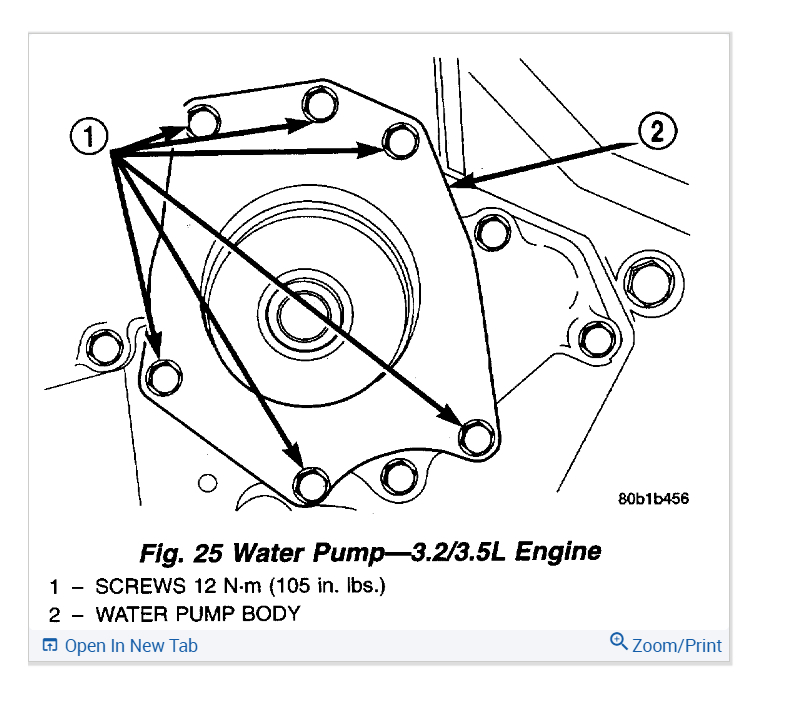 1

2

80b1b456

Fig. 25 Water Pump—3.2/3.5L Engine

1 – SCREWS 12 N·m (105 in. lbs.)

2 – WATER PUMP BODY

Open In New Tab

Zoom/Print