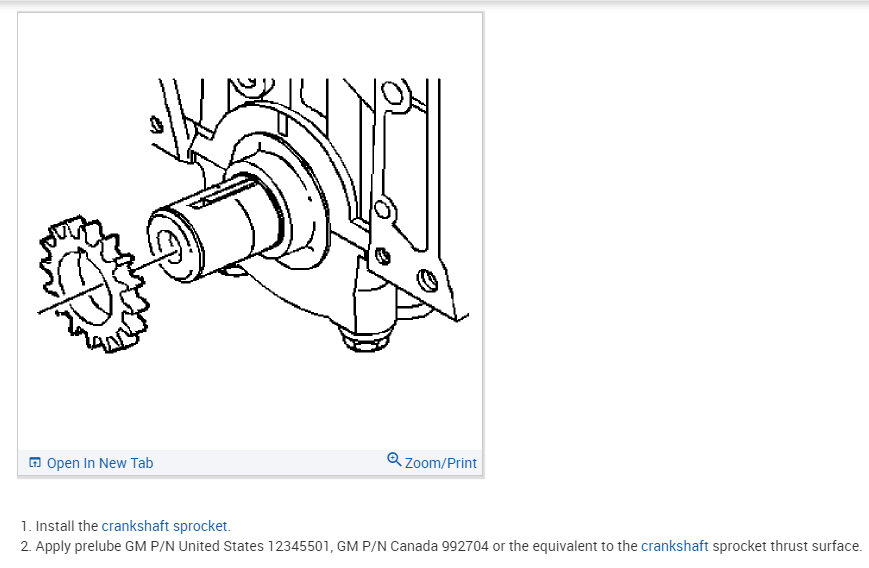 Open In New Tab

Zoom/Print

1. Install the crankshaft sprocket.
2. Apply prelube GM P/N United States 12345501, GM P/N Canada 992704 or the equivalent to the crankshaft sprocket thrust surface.