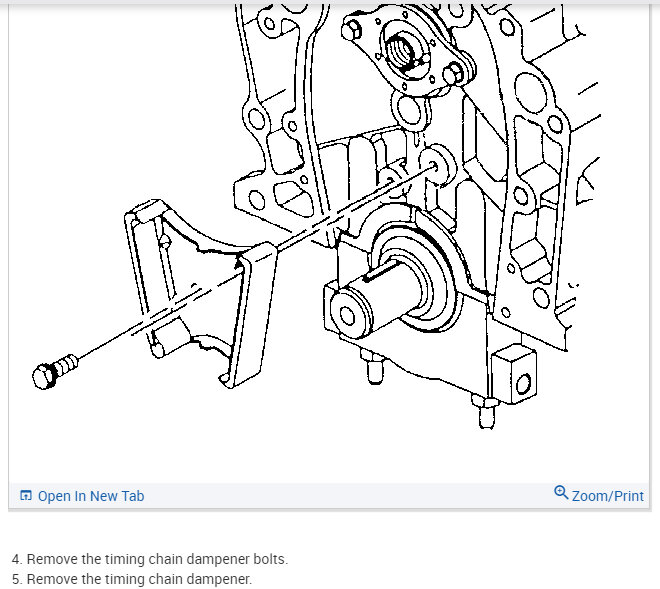 Open In New Tab

Zoom/Print

4. Remove the timing chain dampener bolts.
5. Remove the timing chain dampener.