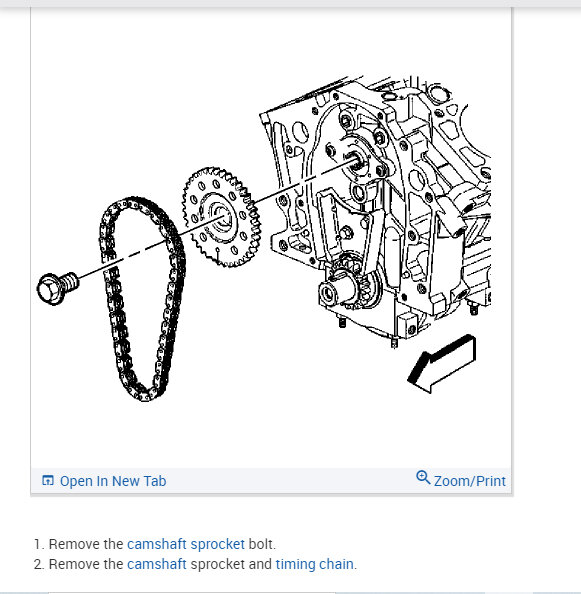 Open In New Tab
Zoom/Print

1. Remove the camshaft sprocket bolt.
2. Remove the camshaft sprocket and timing chain.