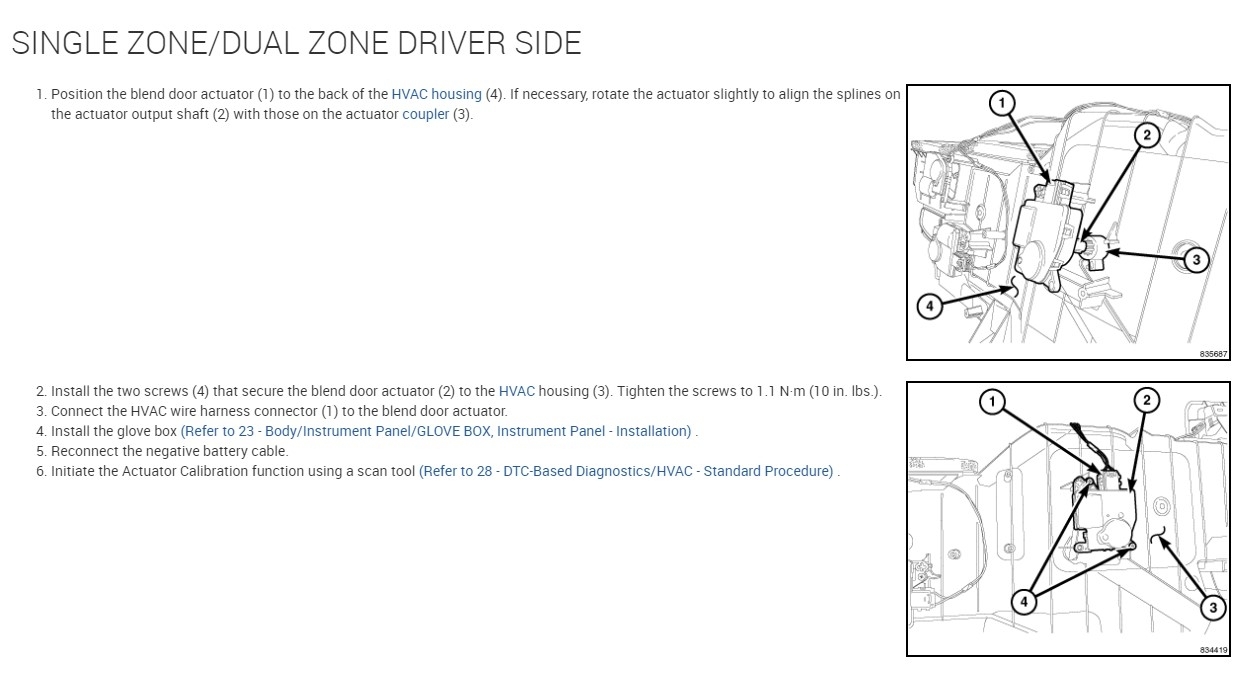 SINGLE ZONE/DUAL ZONE DRIVER SIDE

1. Position the blend door actuator (1) to the back of the HVAC housing (4). If necessary, rotate the actuator slightly to align the splines on the actuator output shaft (2) with those on the actuator coupler (3).

1
2
3
4
835687

2. Install the two screws (4) that secure the blend door actuator (2) to the HVAC housing (3). Tighten the screws to 1.1 N·m (10 in. lbs.).
3. Connect the HVAC wire harness connector (1) to the blend door actuator.
4. Install the glove box (Refer to 23 - Body/Instrument Panel/GLOVE BOX, Instrument Panel - Installation) .
5. Reconnect the negative battery cable.
6. Initiate the Actuator Calibration function using a scan tool (Refer to 28 - DTC-Based Diagnostics/HVAC - Standard Procedure) .

1
2
4
3
834419