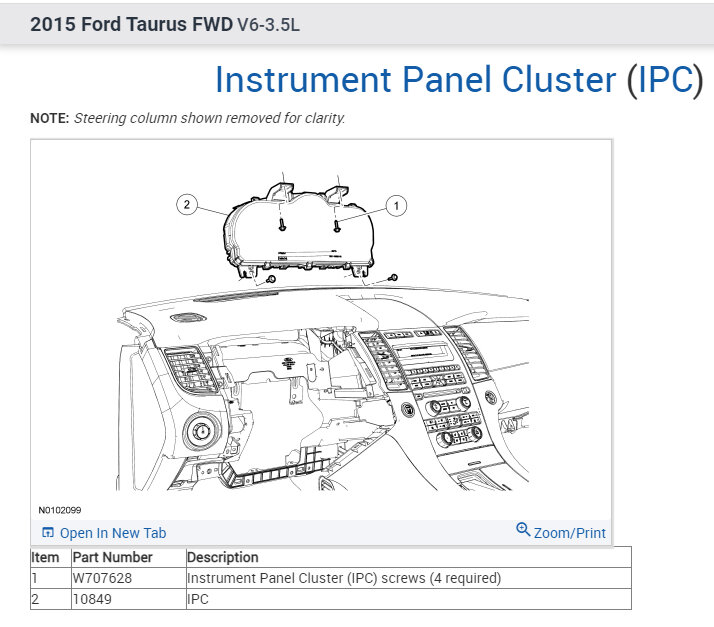 2015 Ford Taurus FWD V6-3.5L

Instrument Panel Cluster (IPC)

NOTE: Steering column shown removed for clarity.

2
1

N0102099

Open In New Tab
Zoom/Print

| Item | Part Number | Description |
|---|---|---|
| 1 | W707628 | Instrument Panel Cluster (IPC) screws (4 required) |
| 2 | 10849 | IPC |