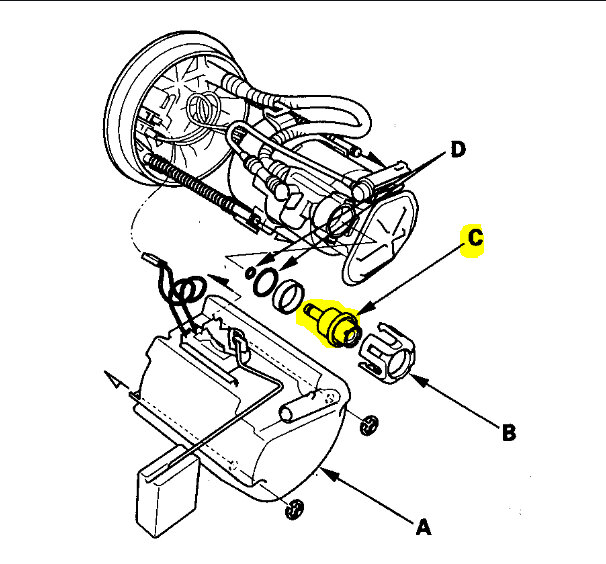 D
C
B
A