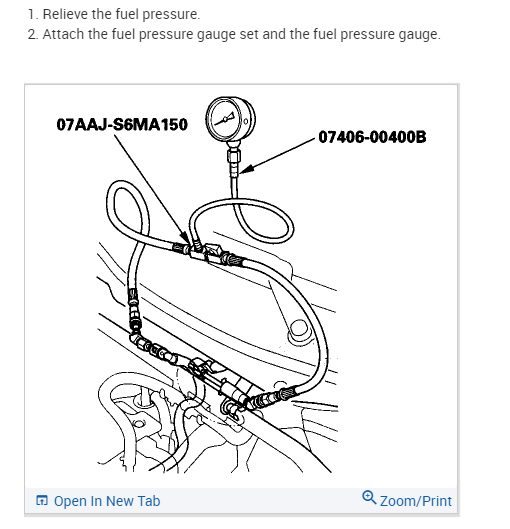 1. Relieve the fuel pressure.
2. Attach the fuel pressure gauge set and the fuel pressure gauge.

07AAJ-S6MA150

07406-00400B

Open In New Tab

Zoom/Print