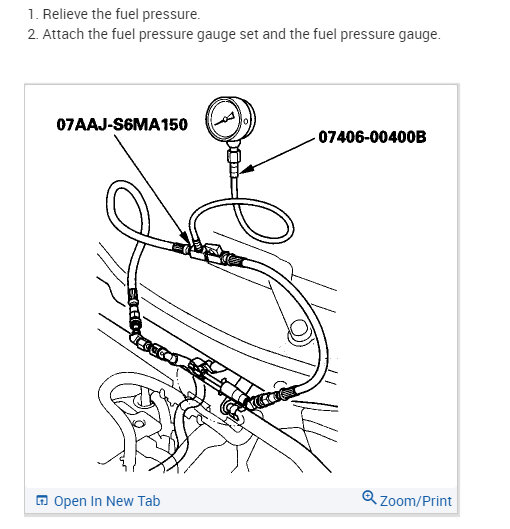 1. Relieve the fuel pressure.
2. Attach the fuel pressure gauge set and the fuel pressure gauge.

07AAJ-S6MA150

07406-00400B

Open In New Tab

Zoom/Print